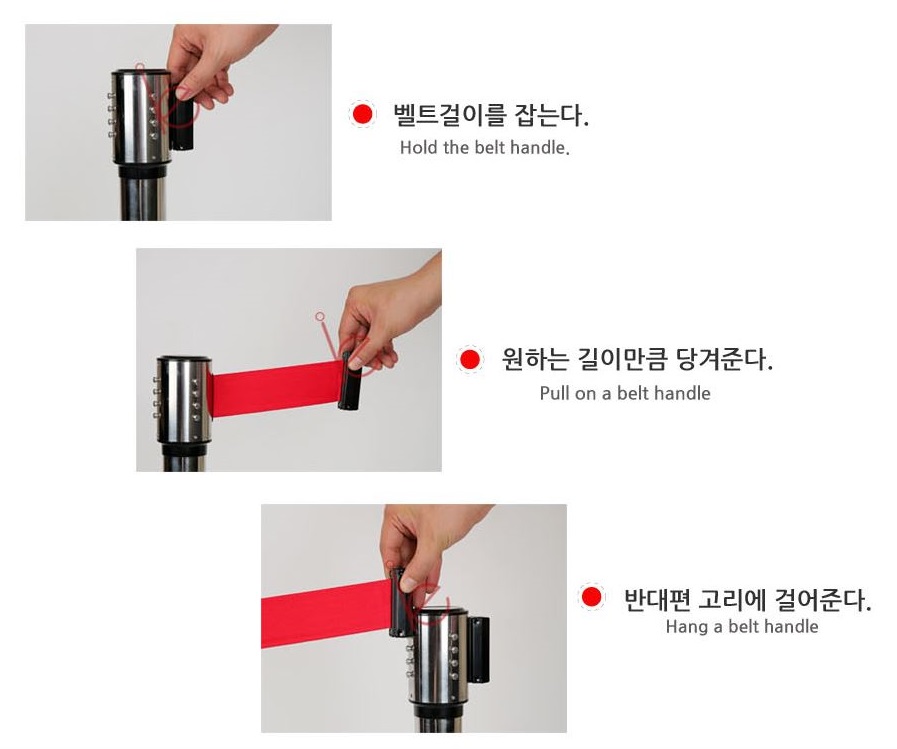 벨트걸이를 잡는다.
Hold the belt handle.

원하는 길이만큼 당겨준다.
Pull on a belt handle

반대편 고리에 걸어준다.
Hang a belt handle